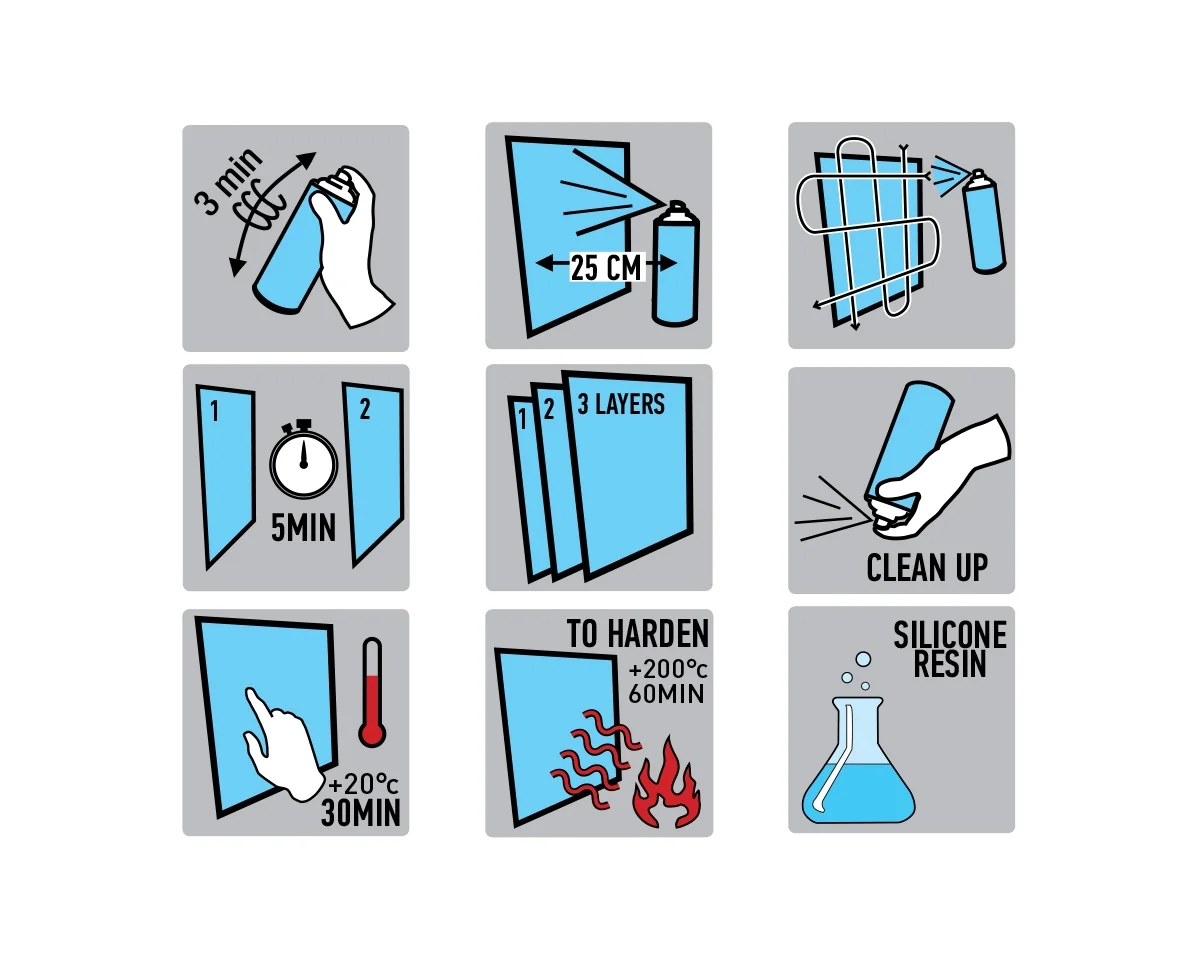 3 min

25 CM

1

2

5MIN

1

2

3 LAYERS

CLEAN UP

+20°c
30MIN

TO HARDEN
+200°c
60MIN

SILICONE
RESIN