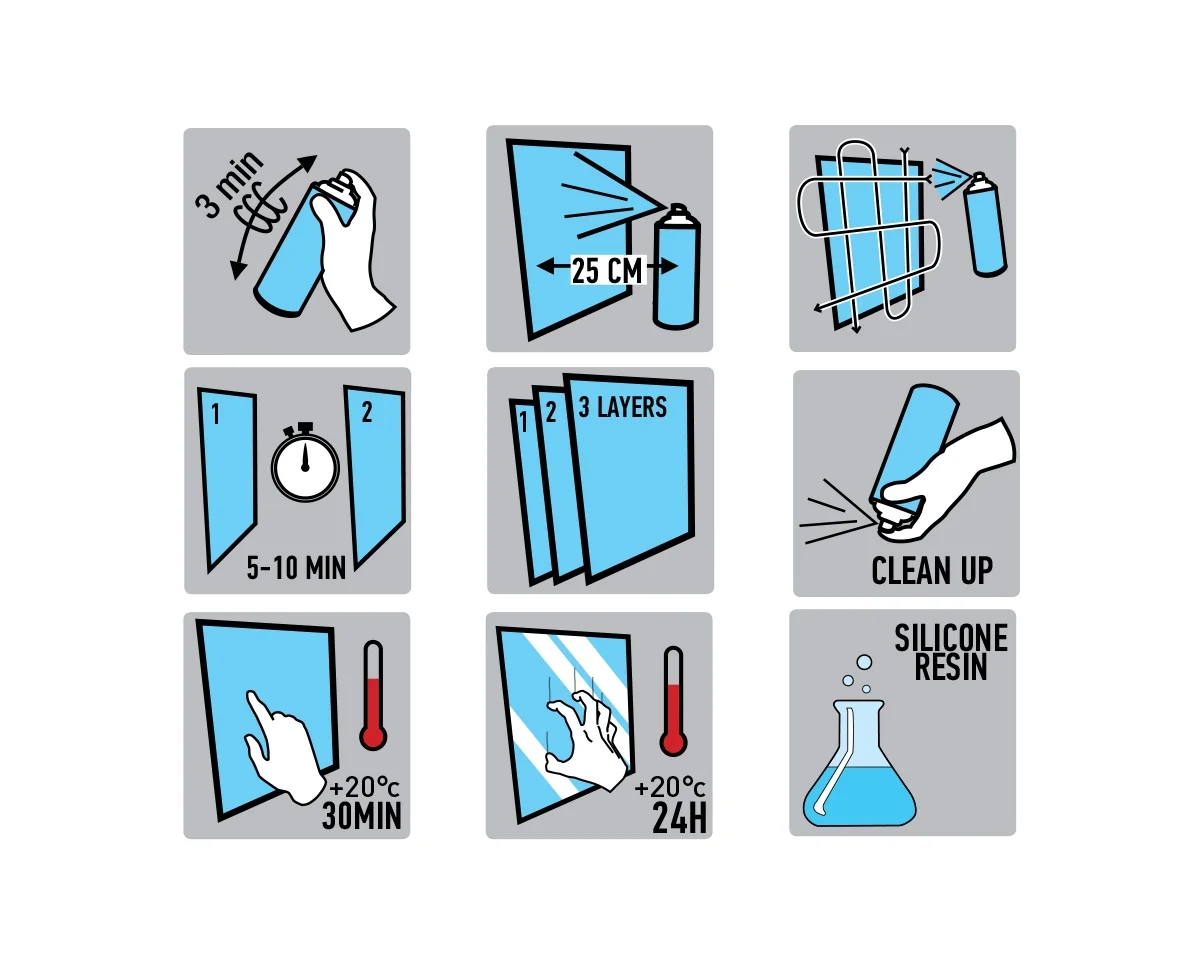 3 min

25 CM

1
2
5-10 MIN

1
2
3 LAYERS

CLEAN UP

+20°c
30MIN

+20°c
24H

SILICONE RESIN