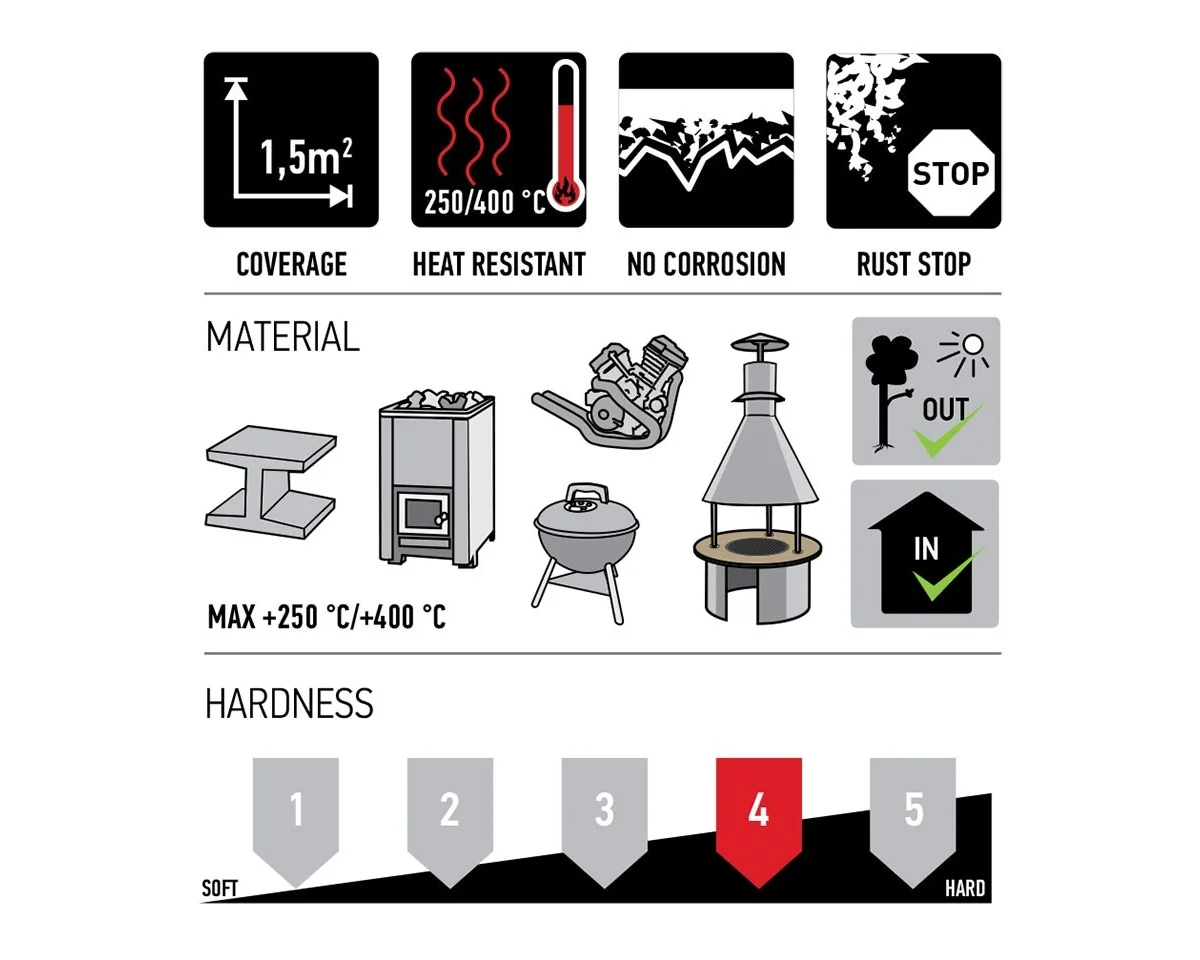 $1,5m^2$

COVERAGE

250/400 °C

HEAT RESISTANT

NO CORROSION

STOP

RUST STOP

MATERIAL

OUT

IN

MAX +250 °C/+400 °C

HARDNESS

1

2

3

4

5

SOFT

HARD