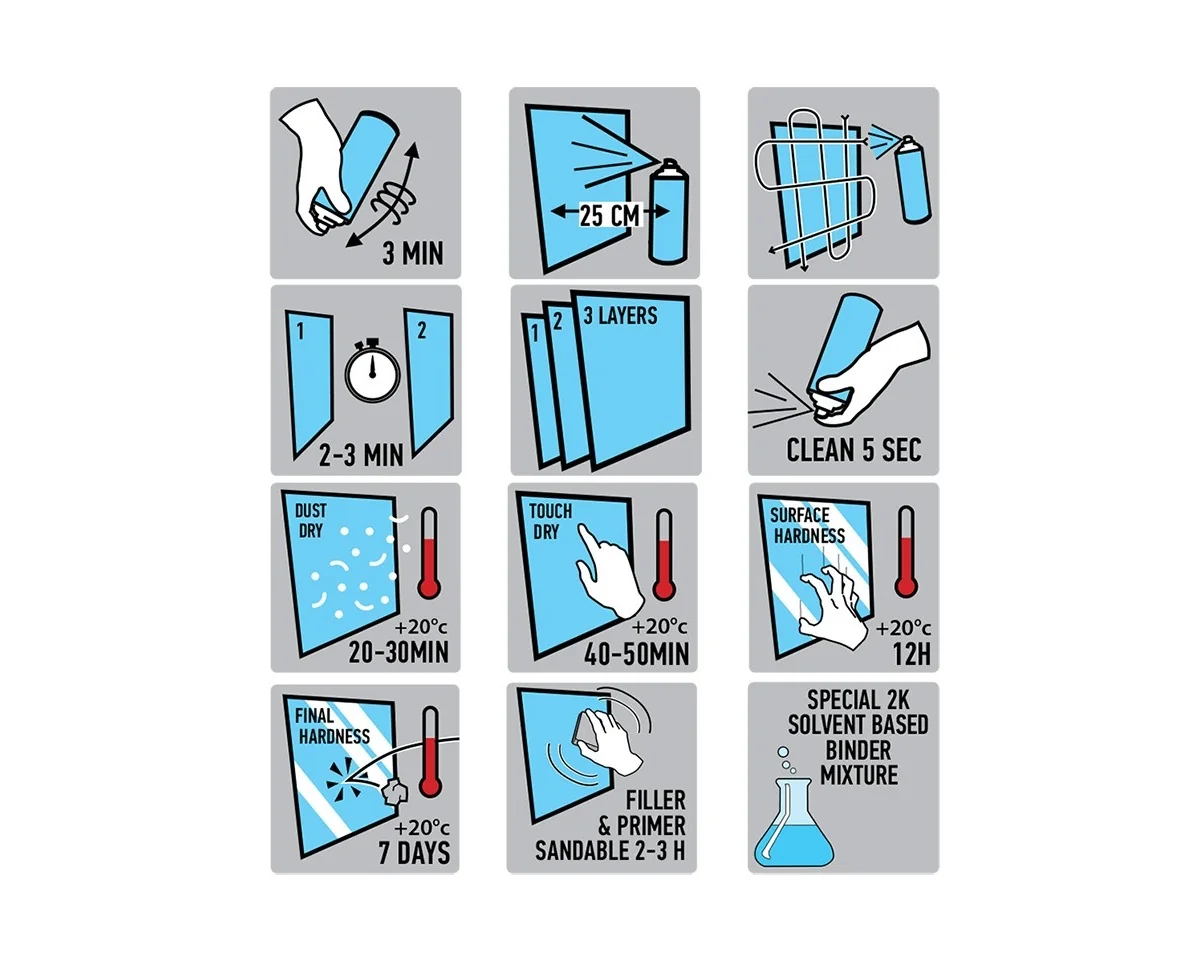 3 MIN

25 CM

1
2
2-3 MIN

1 2 3 LAYERS

CLEAN 5 SEC

DUST DRY
+20°c
20-30MIN

TOUCH DRY
+20°c
40-50MIN

SURFACE HARDNESS
+20°c
12H

FINAL HARDNESS
+20°c
7 DAYS

FILLER & PRIMER SANDABLE 2-3 H

SPECIAL 2K SOLVENT BASED BINDER MIXTURE