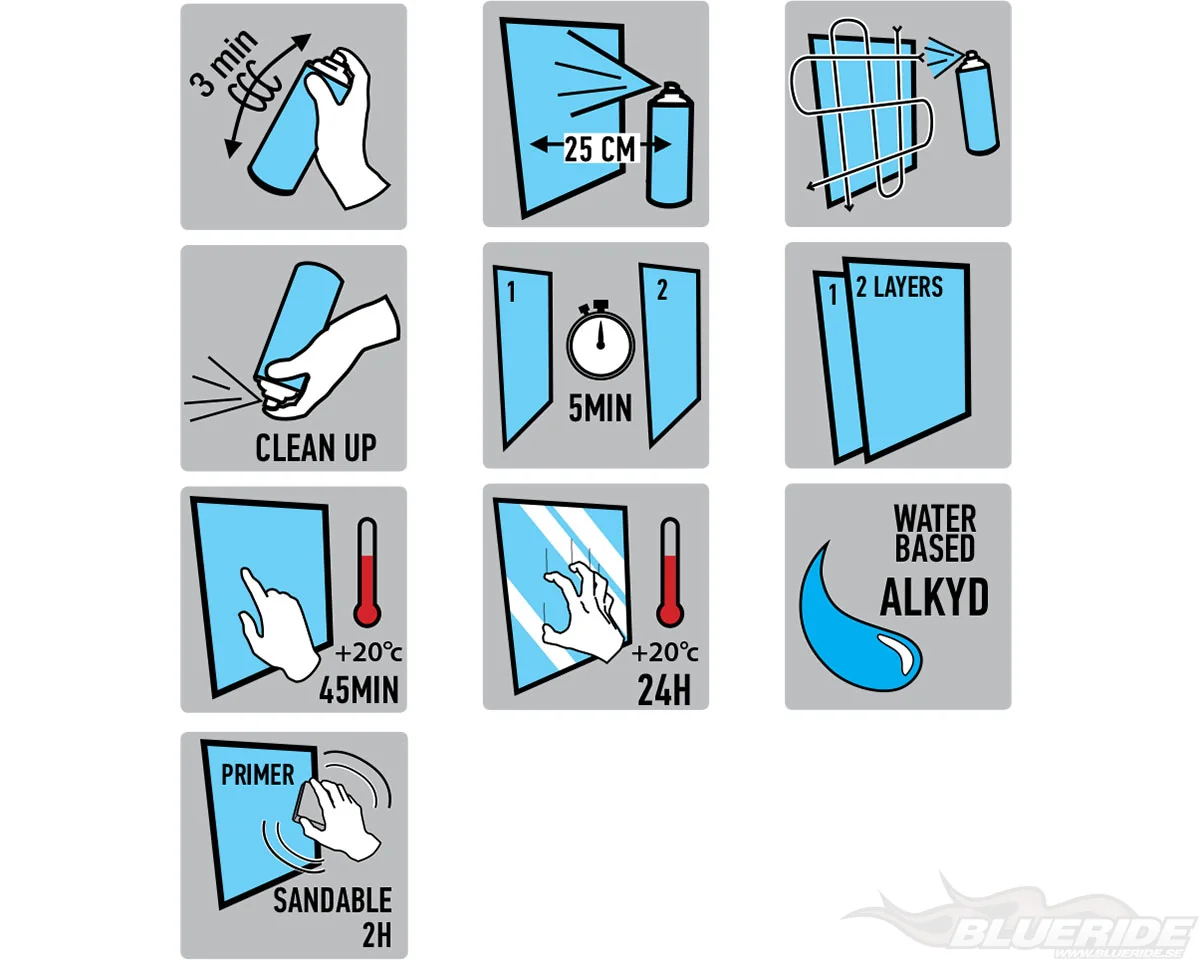 3 min

25 CM

CLEAN UP

1

2

5MIN

1

2 LAYERS

+20°c
45MIN

+20°c
24H

WATER BASED
ALKYD

PRIMER

SANDABLE
2H

BLUERIDE
WWW.BLUERIDE.SE